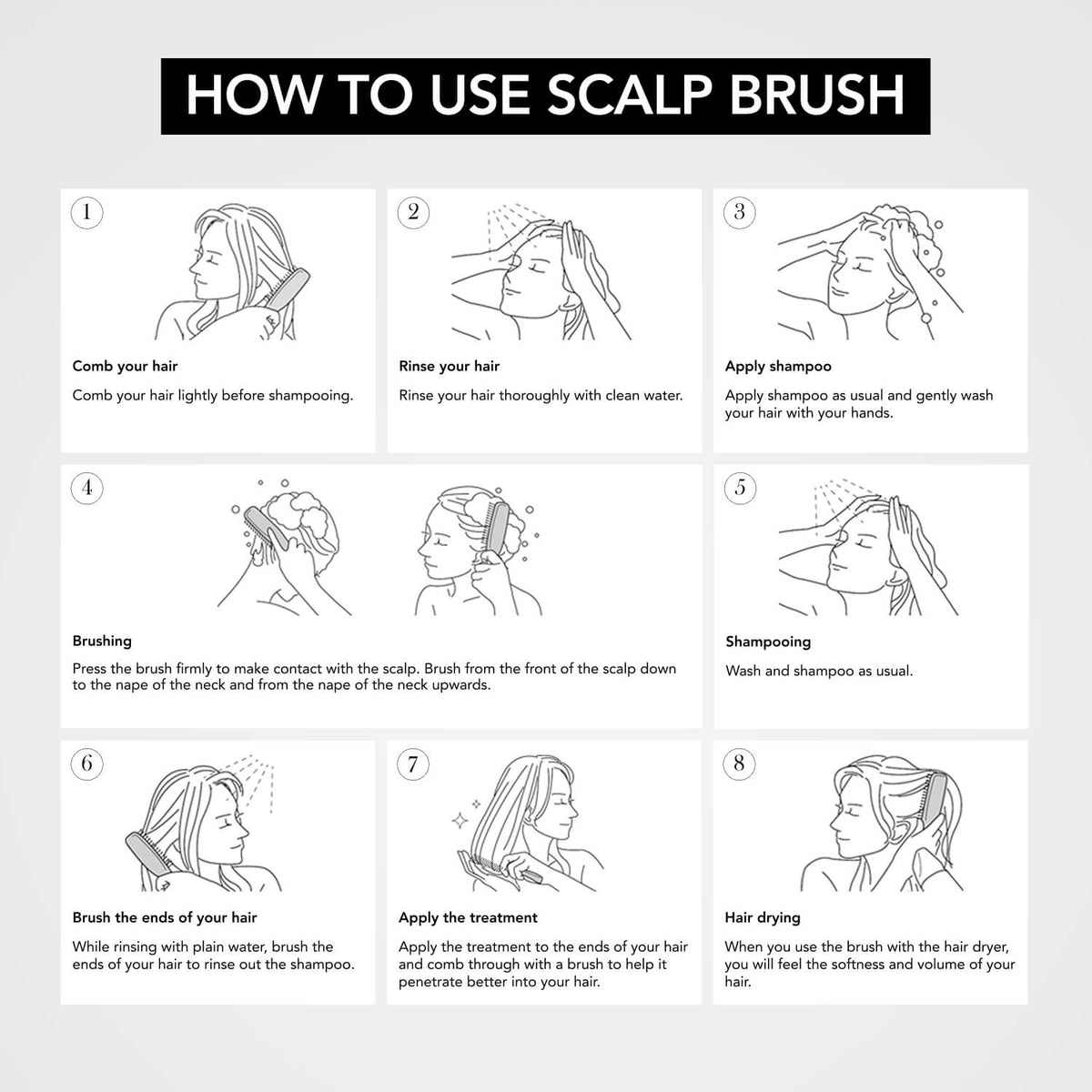 HOW TO USE SCALP BRUSH

1

Comb your hair

Comb your hair lightly before shampooing.

2

Rinse your hair

Rinse your hair thoroughly with clean water.

3

Apply shampoo

Apply shampoo as usual and gently wash your hair with your hands.

4

Brushing

Press the brush firmly to make contact with the scalp. Brush from the front of the scalp down to the nape of the neck and from the nape of the neck upwards.

5

Shampooing

Wash and shampoo as usual.

6

Brush the ends of your hair

While rinsing with plain water, brush the ends of your hair to rinse out the shampoo.

7

Apply the treatment

Apply the treatment to the ends of your hair and comb through with a brush to help it penetrate better into your hair.

8

Hair drying

When you use the brush with the hair dryer, you will feel the softness and volume of your hair.