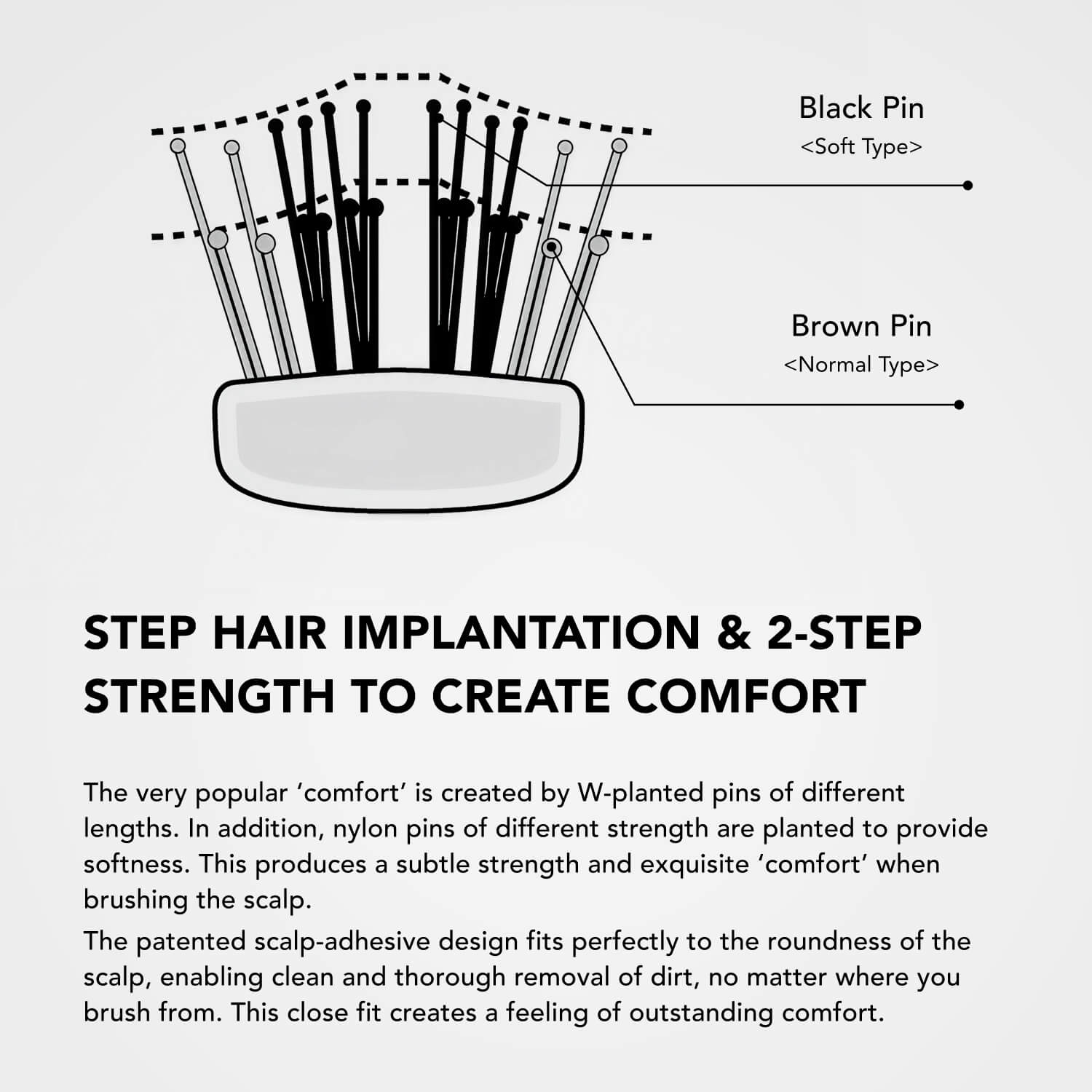 Black Pin
<Soft Type>

Brown Pin
<Normal Type>

STEP HAIR IMPLANTATION & 2-STEP STRENGTH TO CREATE COMFORT

The very popular ‘comfort’ is created by W-planted pins of different lengths. In addition, nylon pins of different strength are planted to provide softness. This produces a subtle strength and exquisite ‘comfort’ when brushing the scalp.
The patented scalp-adhesive design fits perfectly to the roundness of the scalp, enabling clean and thorough removal of dirt, no matter where you brush from. This close fit creates a feeling of outstanding comfort.